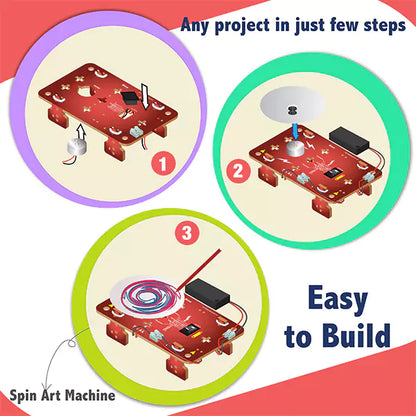 Any project in just few steps

1

2

3

Easy to Build

Spin Art Machine